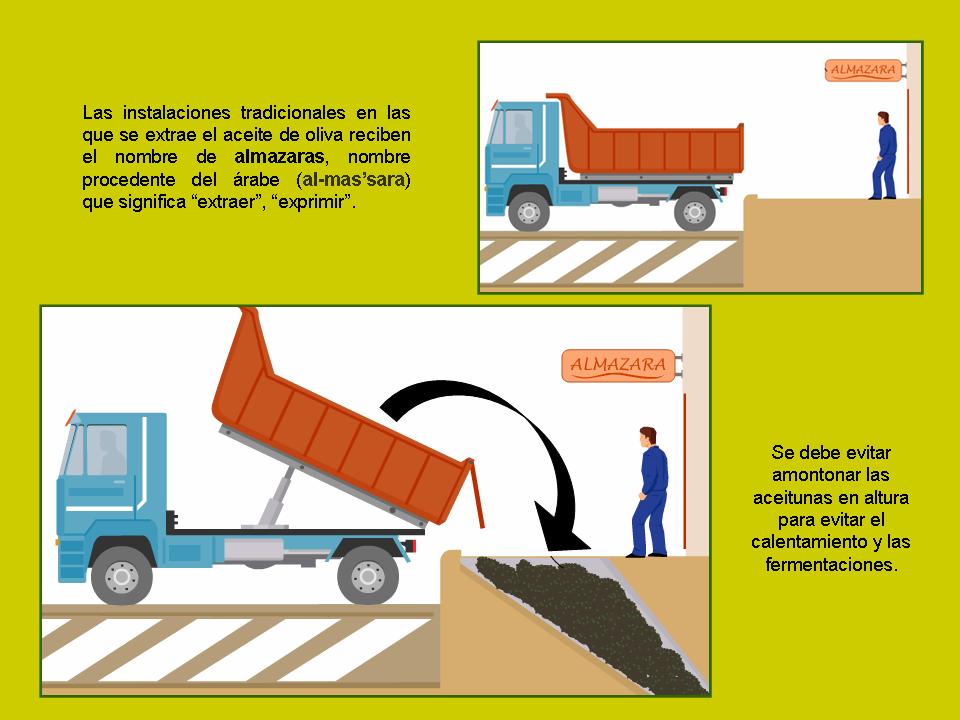 Las instalaciones tradicionales en las que se extrae el aceite de oliva reciben el nombre de almazaras, nombre procedente del árabe (al-mas'sara) que significa "extraer", "exprimir".

ALMAZARA

ALMAZARA

Se debe evitar amontonar las aceitunas en altura para evitar el calentamiento y las fermentaciones.